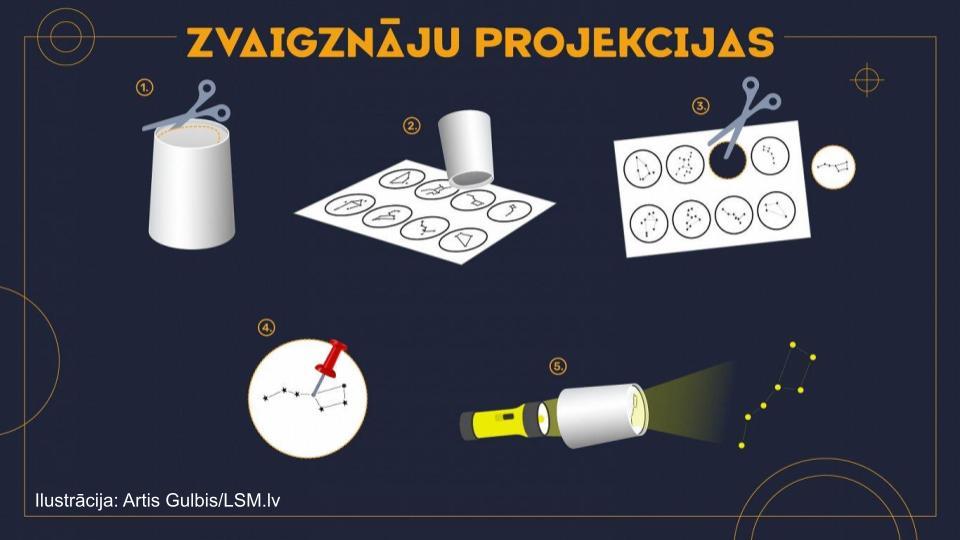 ZVAIGZNĀJU PROJEKCIJAS

1.

2.

3.

4.

5.

Ilustrācija: Artis Gulbis/LSM.lv